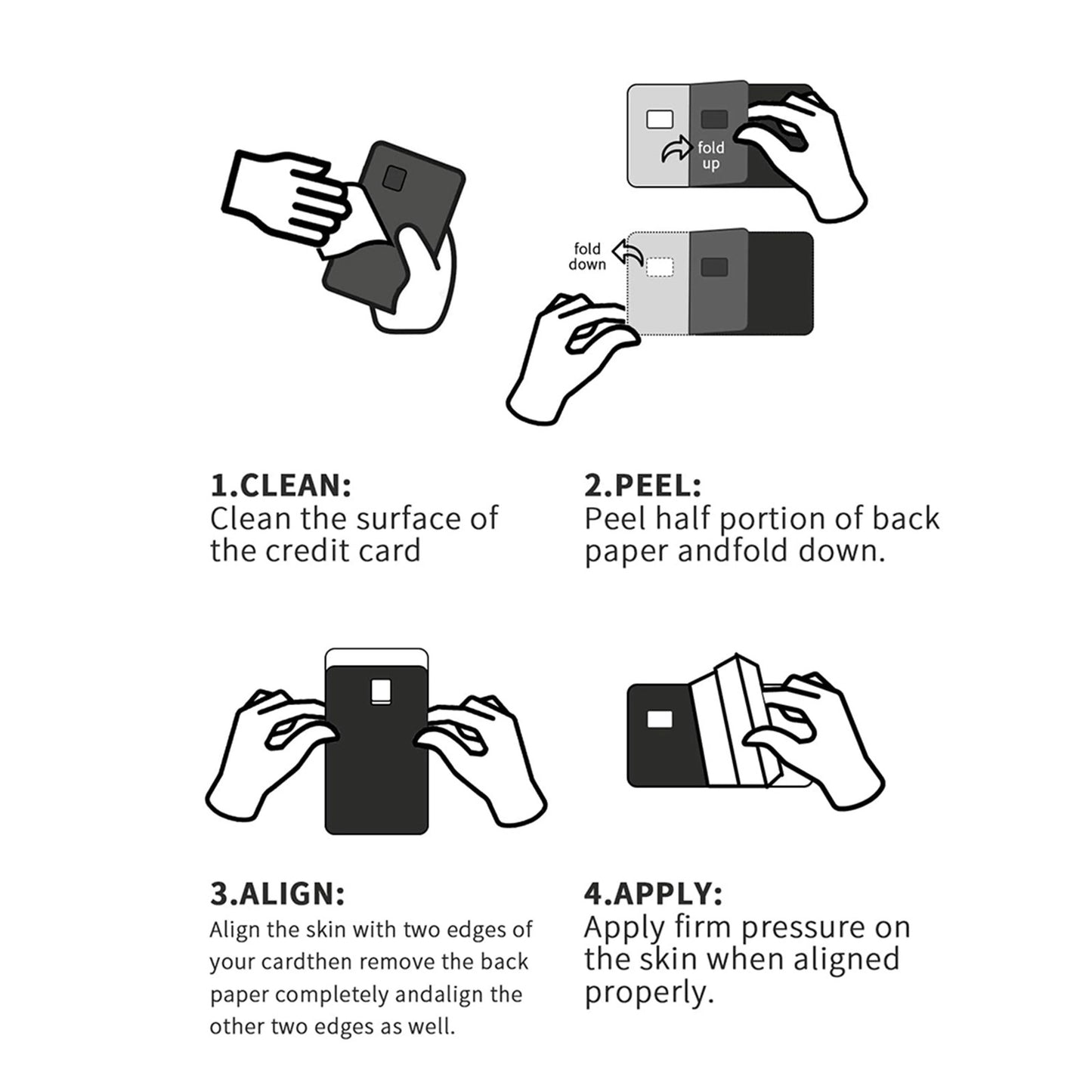 fold up

fold down

1.CLEAN:
Clean the surface of the credit card

2.PEEL:
Peel half portion of back paper andfold down.

3.ALIGN:
Align the skin with two edges of your cardthen remove the back paper completely andalign the other two edges as well.

4.APPLY:
Apply firm pressure on the skin when aligned properly.